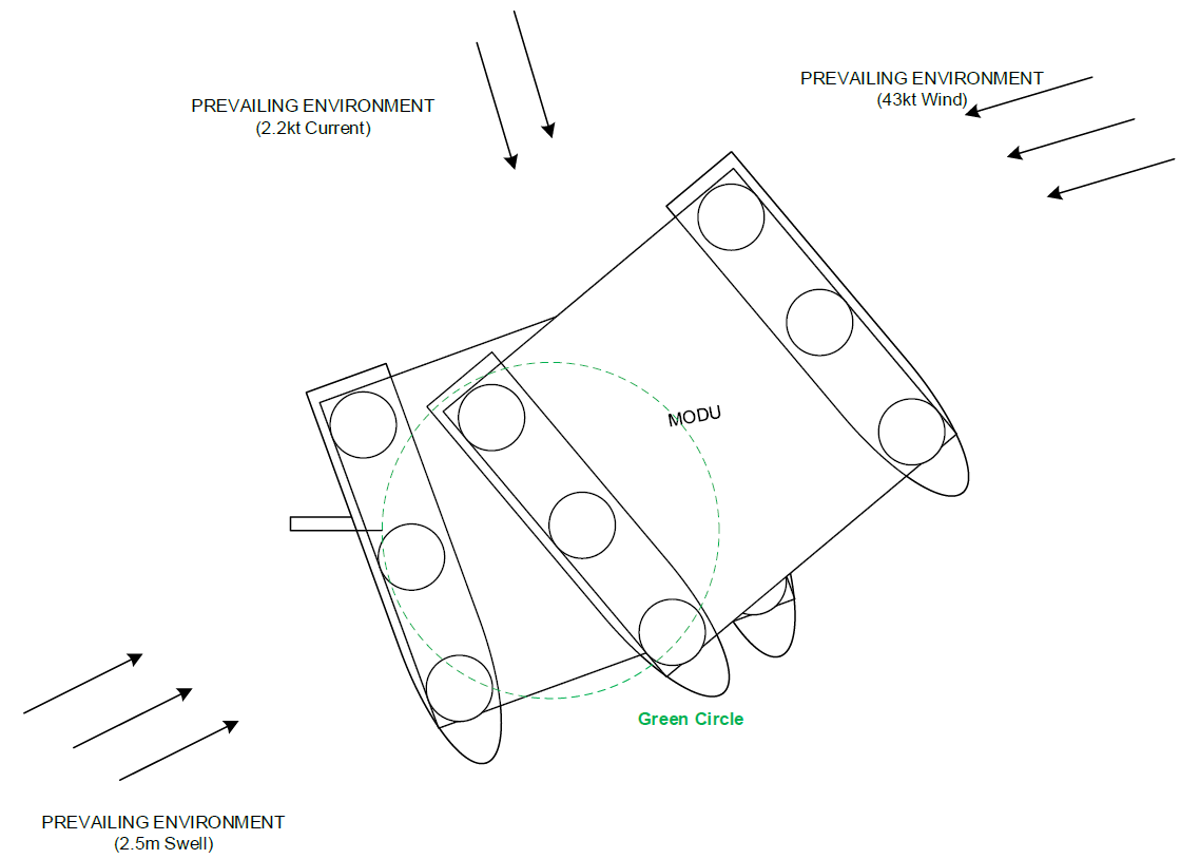 PREVAILING ENVIRONMENT
(2.2kt Current)

PREVAILING ENVIRONMENT
(43kt Wind)

MODU

Green Circle

PREVAILING ENVIRONMENT
(2.5m Swell)