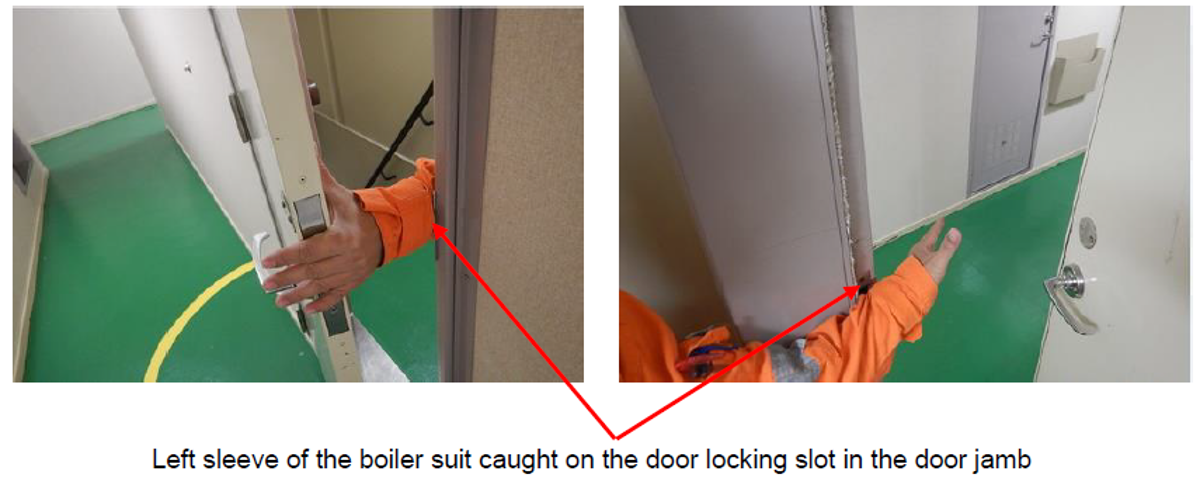 Left sleeve of the boiler suit caught on the door locking slot in the door jamb