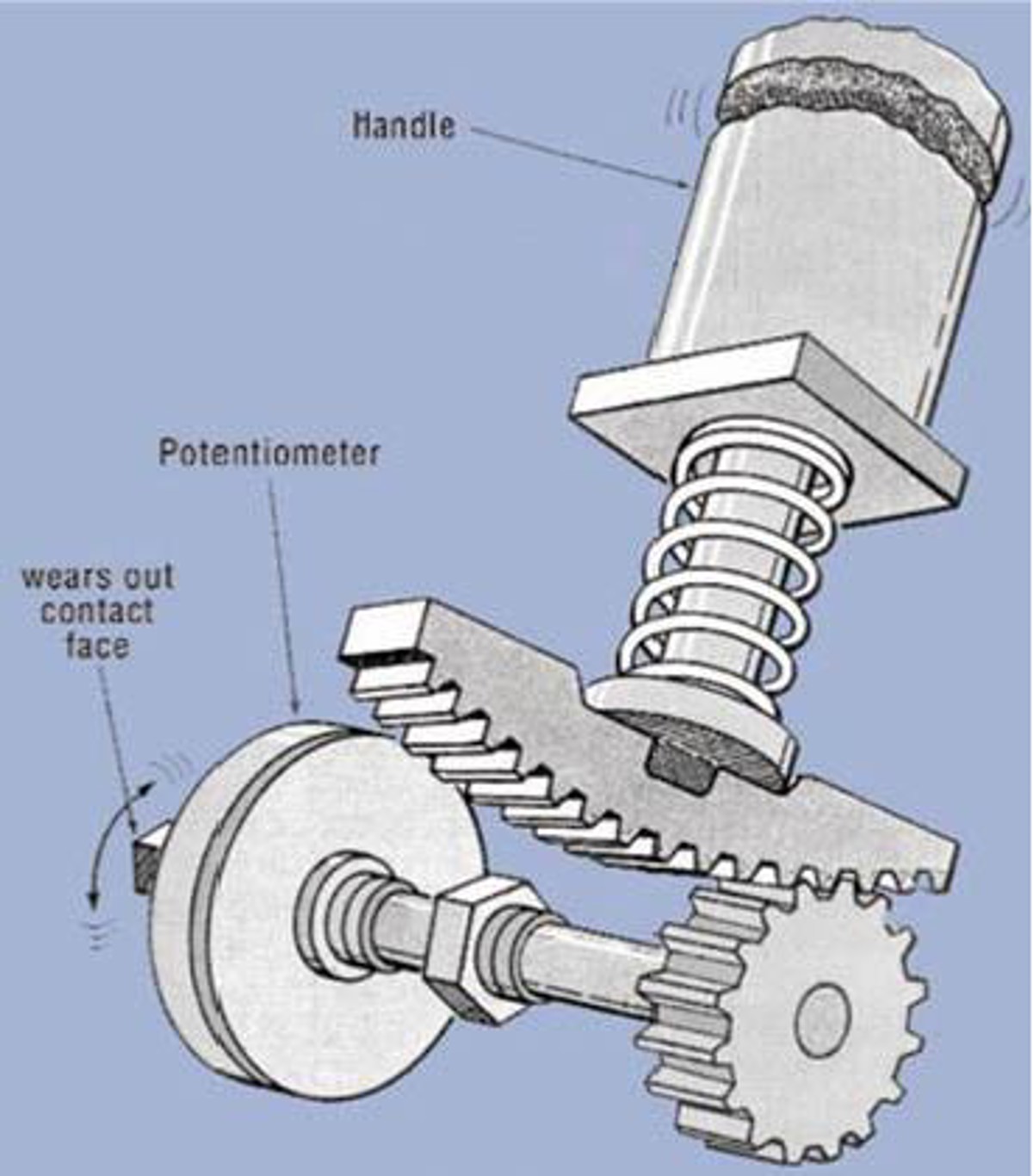 Handle

Potentiometer

wears out contact face