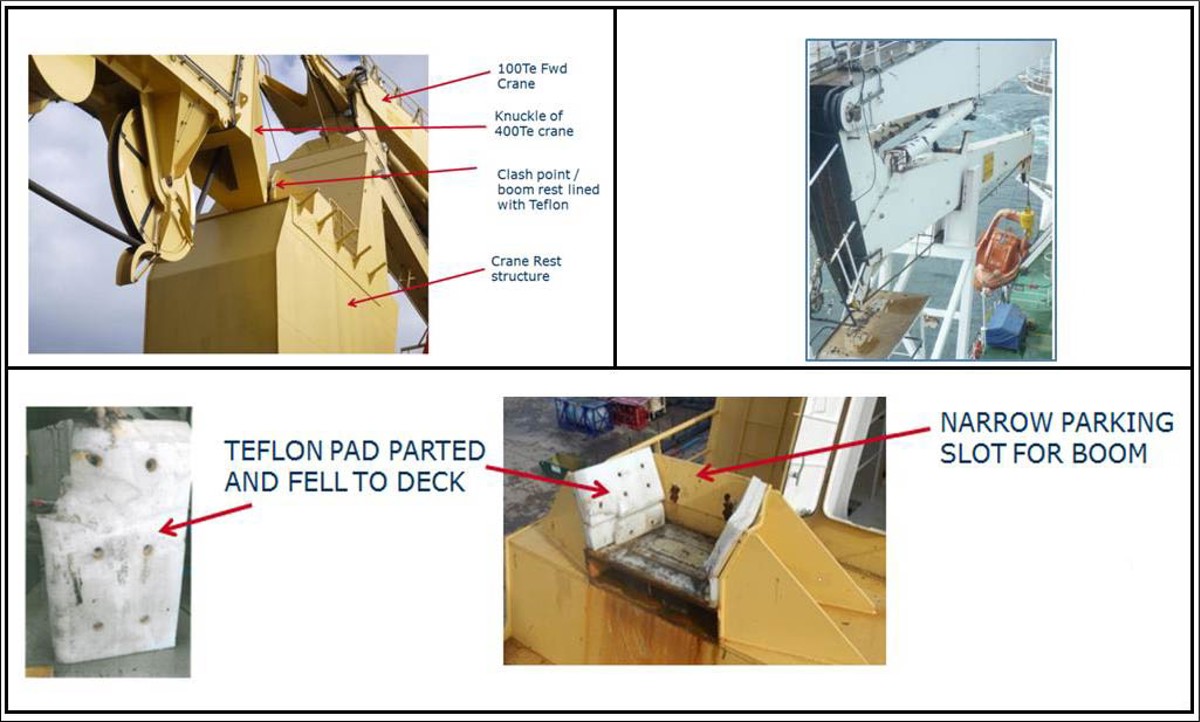 100Te Fwd Crane

Knuckle of 400Te crane

Clash point / boom rest lined with Teflon

Crane Rest structure

TEFLON PAD PARTED AND FELL TO DECK

NARROW PARKING SLOT FOR BOOM