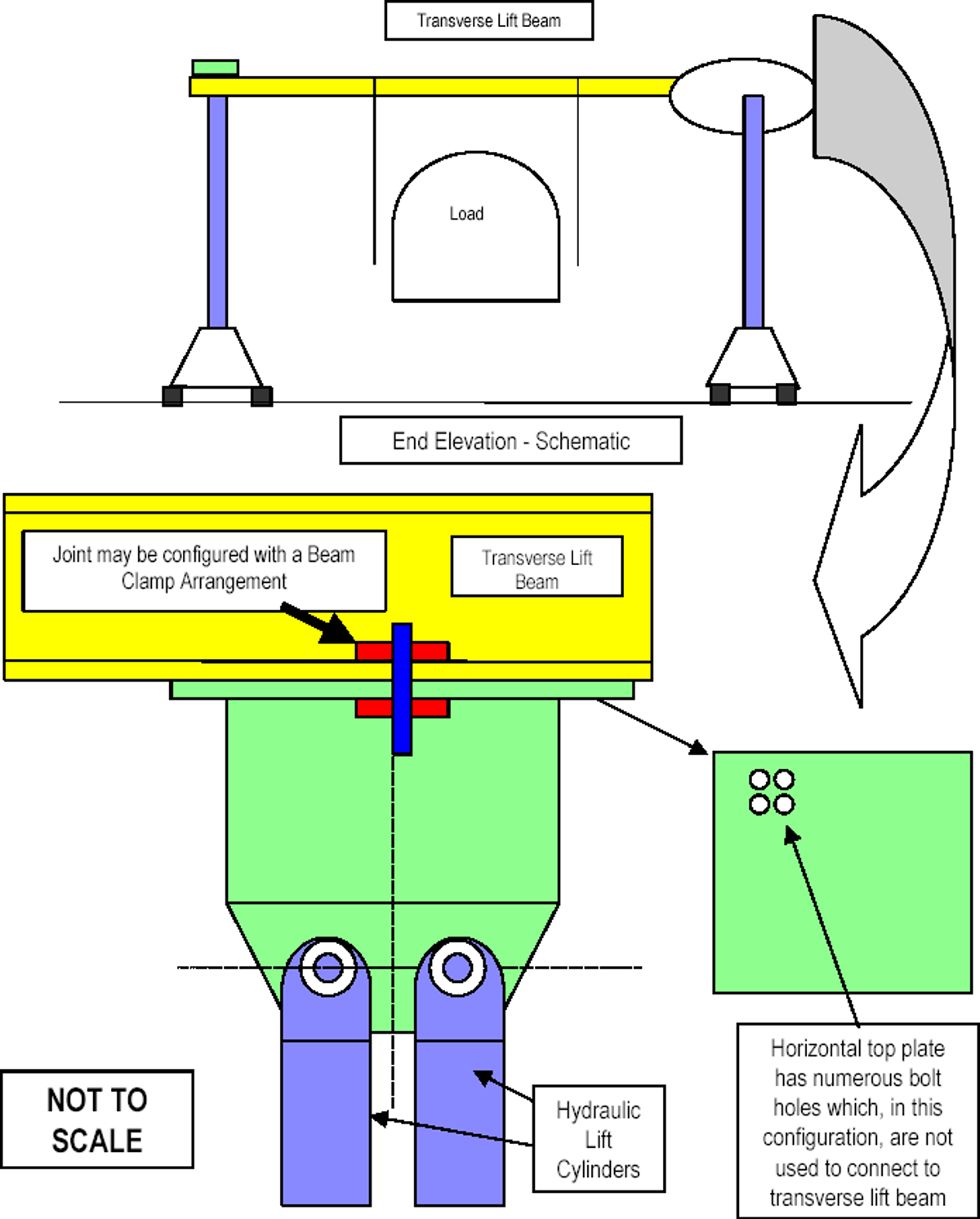 Transverse Lift Beam

Load

End Elevation - Schematic

Joint may be configured with a Beam Clamp Arrangement

Transverse Lift Beam

NOT TO SCALE

Hydraulic Lift Cylinders

Horizontal top plate has numerous bolt holes which, in this configuration, are not used to connect to transverse lift beam