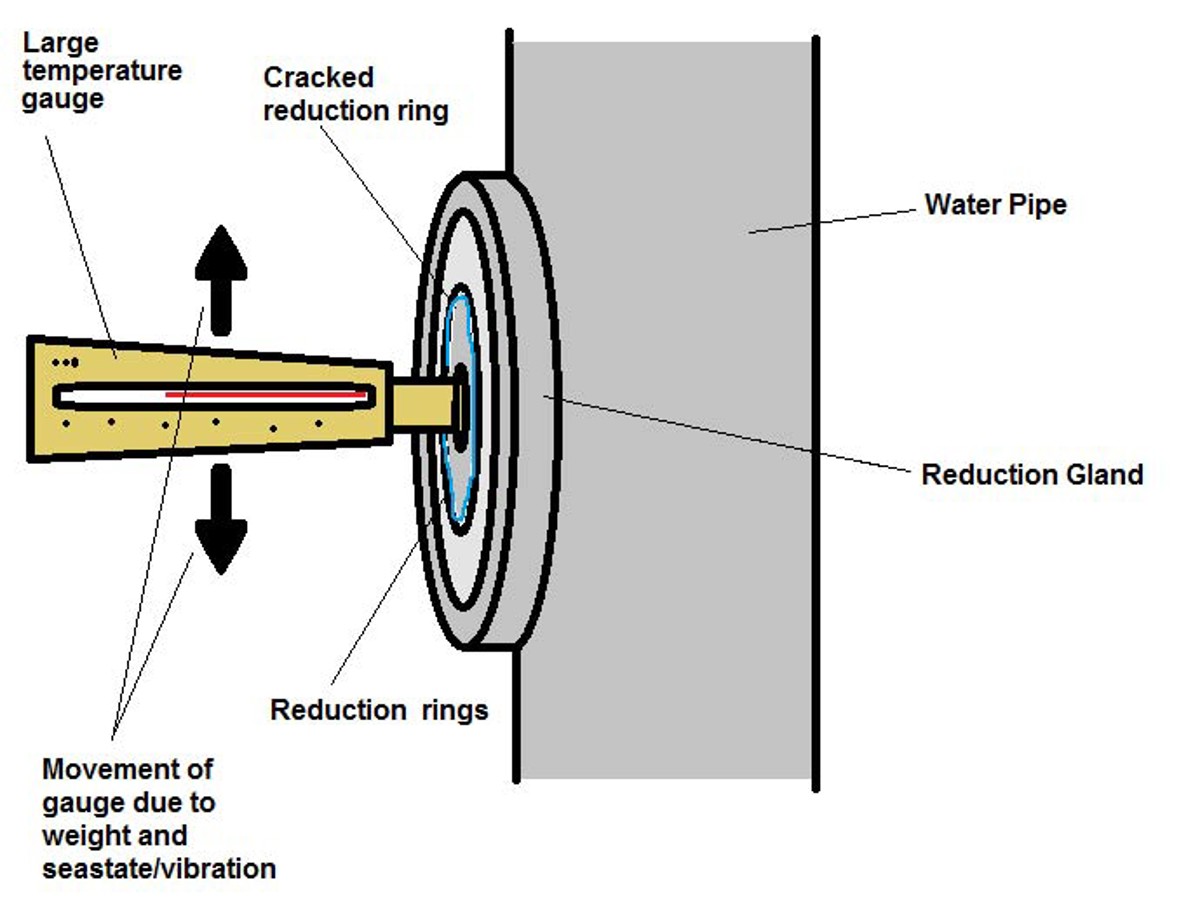 Large temperature gauge

Cracked reduction ring

Water Pipe

Reduction Gland

Reduction rings

Movement of gauge due to weight and seastate/vibration