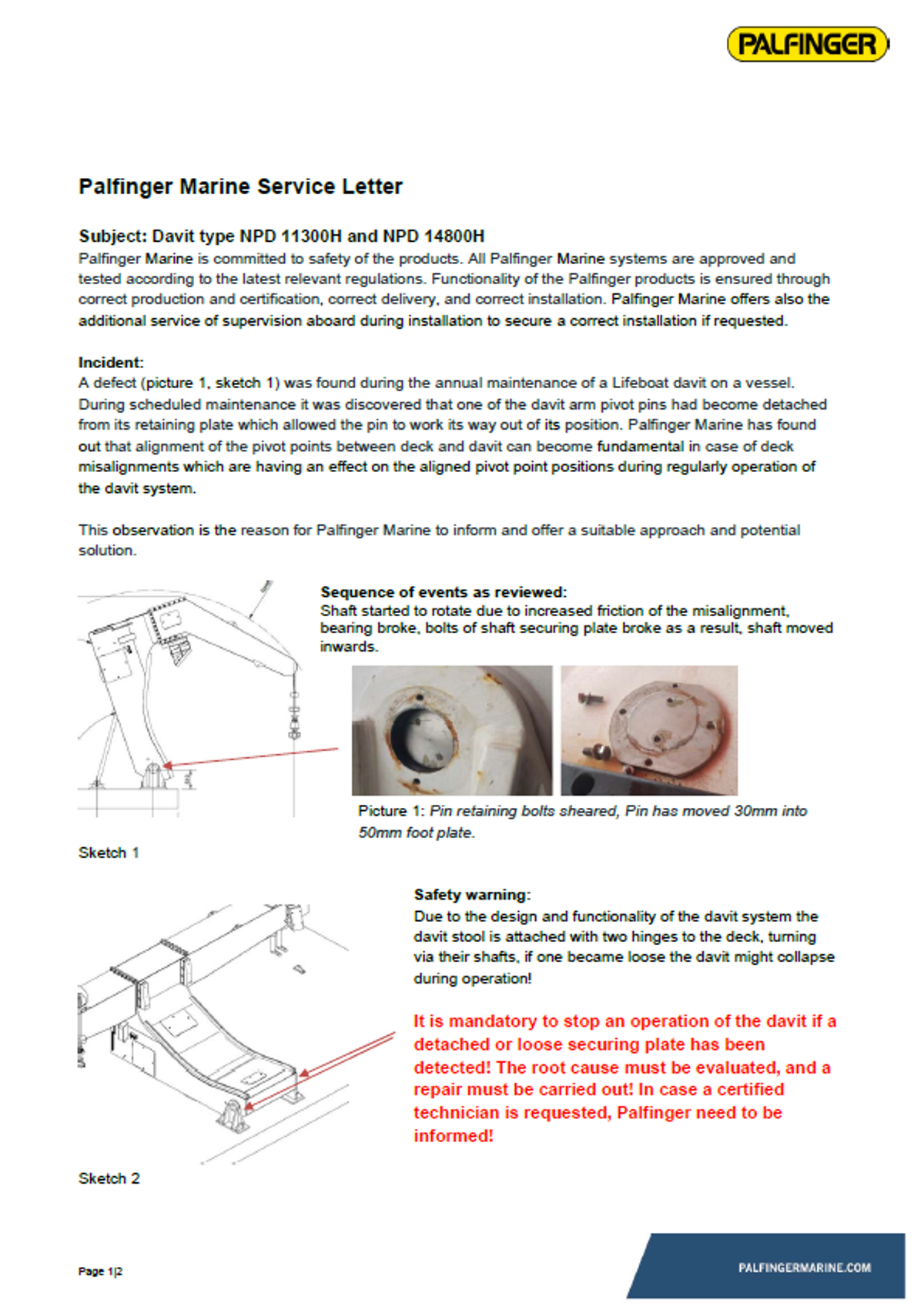 PALFINGER

Palfinger Marine Service Letter

Subject: Davit type NPD 11300H and NPD 14800H
Palfinger Marine is committed to safety of the products. All Palfinger Marine systems are approved and tested according to the latest relevant regulations. Functionality of the Palfinger products is ensured through correct production and certification, correct delivery, and correct installation. Palfinger Marine offers also the additional service of supervision aboard during installation to secure a correct installation if requested.

Incident:
A defect (picture 1, sketch 1) was found during the annual maintenance of a Lifeboat davit on a vessel. During scheduled maintenance it was discovered that one of the davit arm pivot pins had become detached from its retaining plate which allowed the pin to work its way out of its position. Palfinger Marine has found out that alignment of the pivot points between deck and davit can become fundamental in case of deck misalignments which are having an effect on the aligned pivot point positions during regularly operation of the davit system.

This observation is the reason for Palfinger Marine to inform and offer a suitable approach and potential solution.

Sequence of events as reviewed:
Shaft started to rotate due to increased friction of the misalignment, bearing broke, bolts of shaft securing plate broke as a result, shaft moved inwards.

Picture 1: Pin retaining bolts sheared, Pin has moved 30mm into 50mm foot plate.

Sketch 1

Safety warning:
Due to the design and functionality of the davit system the davit stool is attached with two hinges to the deck, turning via their shafts, if one became loose the davit might collapse during operation!

It is mandatory to stop an operation of the davit if a detached or loose securing plate has been detected! The root cause must be evaluated, and a repair must be carried out! In case a certified technician is requested, Palfinger need to be informed!

Sketch 2

Page 1|2

PALFINGERMARINE.COM