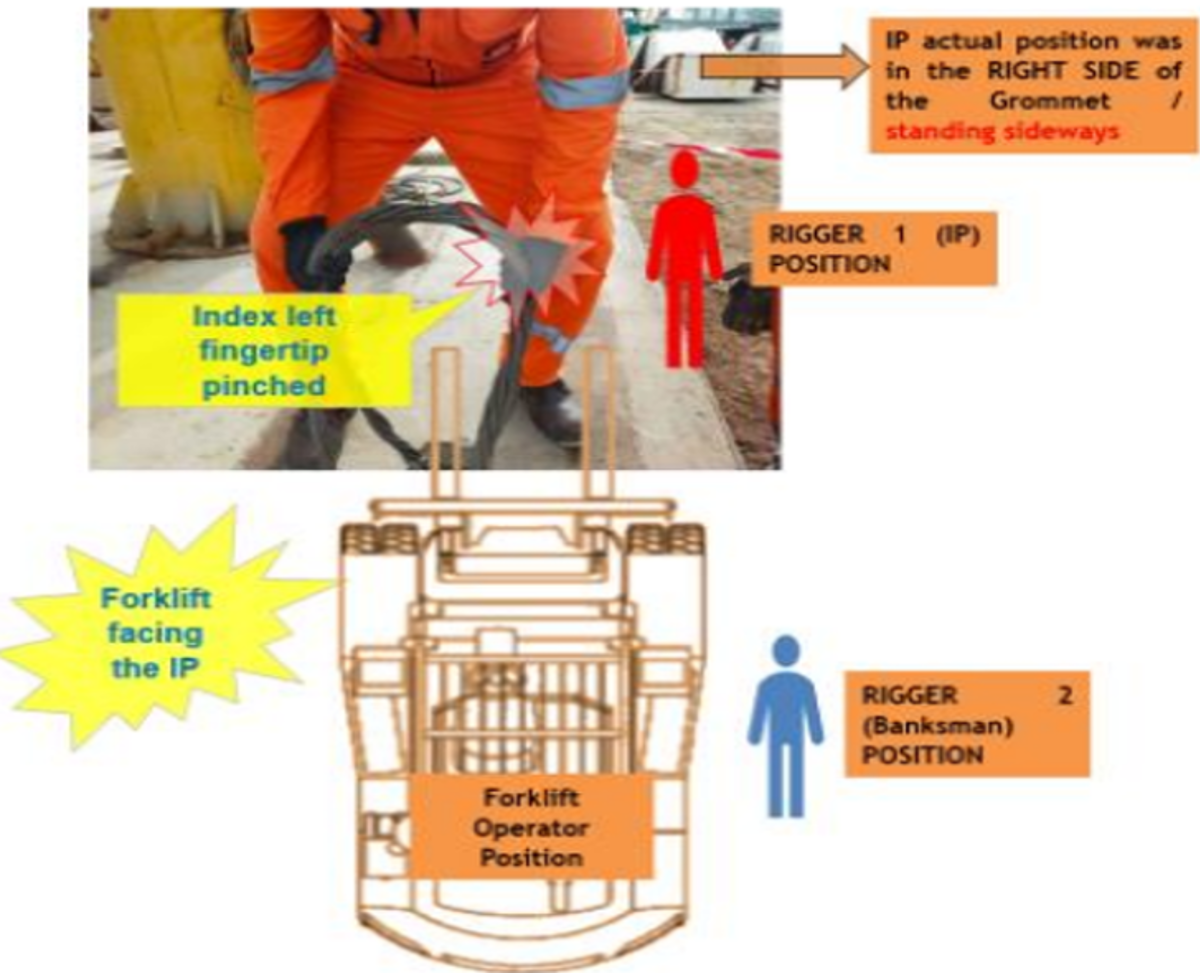 IP actual position was in the RIGHT SIDE of the Grommet / standing sideways

RIGGER 1 (IP) POSITION

Index left fingertip pinched

Forklift facing the IP

RIGGER 2 (Banksman) POSITION

Forklift Operator Position