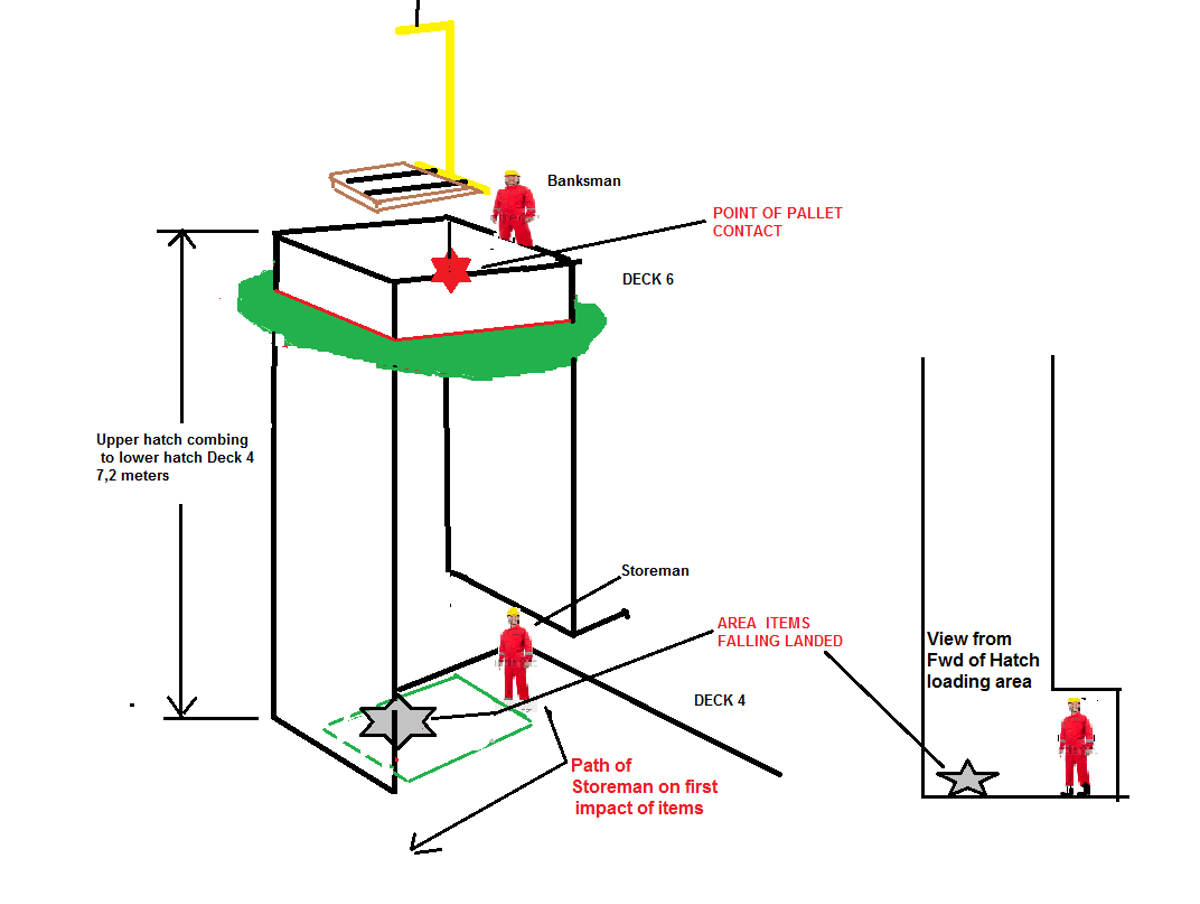 Banksman

POINT OF PALLET CONTACT

DECK 6

Upper hatch combing to lower hatch Deck 4 7,2 meters

Storeman

AREA ITEMS FALLING LANDED

View from Fwd of Hatch loading area

DECK 4

Path of Storeman on first impact of items